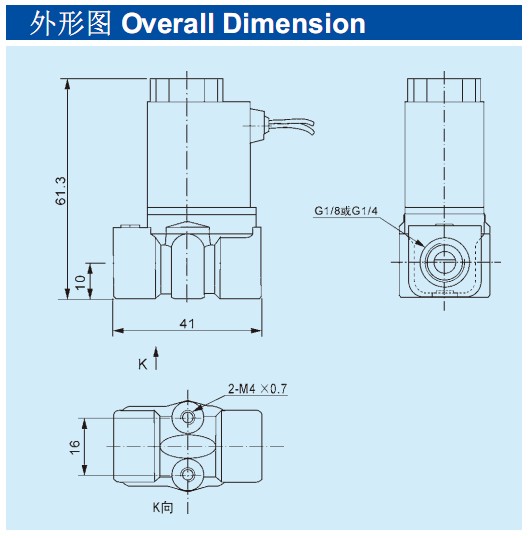 外形图 Overall Dimension

61.3

10

41

G1/8或G1/4

K

2-M4 ×0.7

16

K向